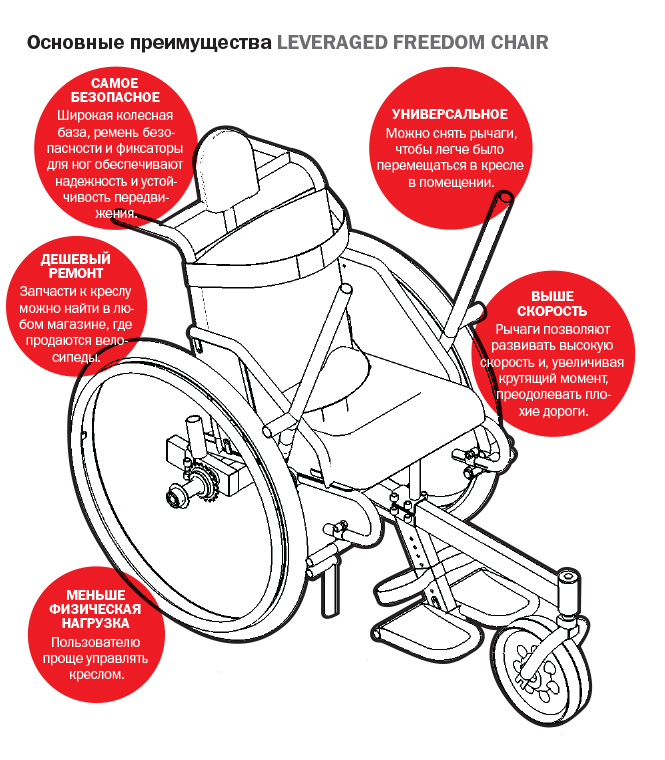 Основные преимущества LEVERAGED FREEDOM CHAIR

САМОЕ БЕЗОПАСНОЕ
Широкая колесная база, ремень безопасности и фиксаторы для ног обеспечивают надежность и устойчивость передвижения.

УНИВЕРСАЛЬНОЕ
Можно снять рычаги, чтобы легче было перемещаться в кресле в помещении.

ДЕШЕВЫЙ РЕМОНТ
Запчасти к креслу можно найти в любом магазине, где продаются велосипеды.

ВЫШЕ СКОРОСТЬ
Рычаги позволяют развивать высокую скорость и, увеличивая крутящий момент, преодолевать плохие дороги.

МЕНЬШЕ ФИЗИЧЕСКАЯ НАГРУЗКА
Пользователю проще управлять креслом.